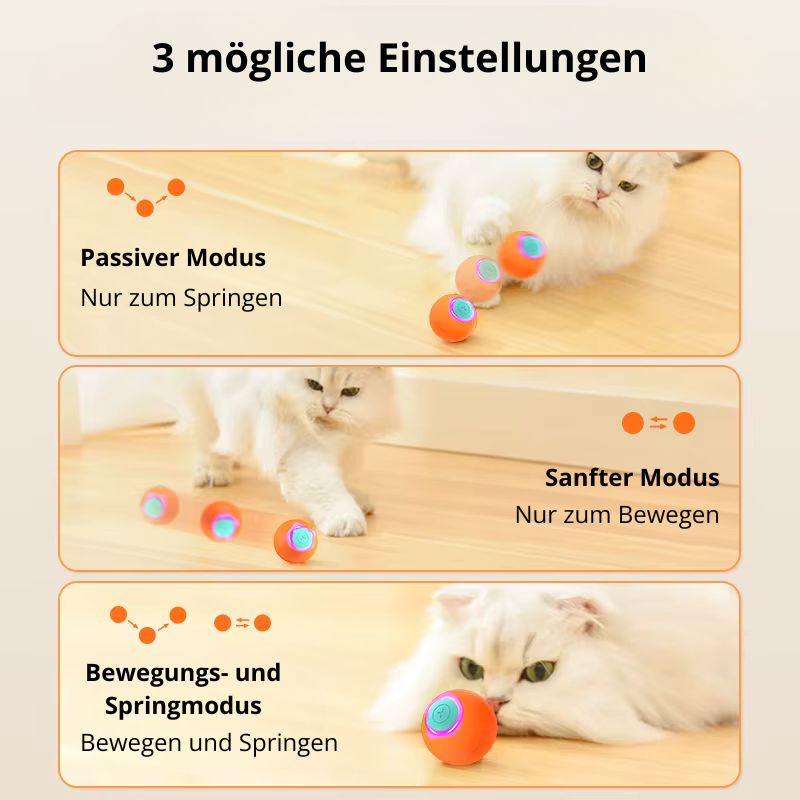 3 mögliche Einstellungen

Passiver Modus
Nur zum Springen

Sanfter Modus
Nur zum Bewegen

Bewegungs- und Springmodus
Bewegen und Springen